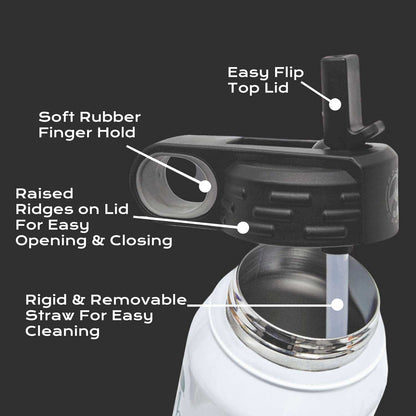 Easy Flip Top Lid

Soft Rubber Finger Hold

Raised Ridges on Lid For Easy Opening & Closing

Rigid & Removable Straw For Easy Cleaning