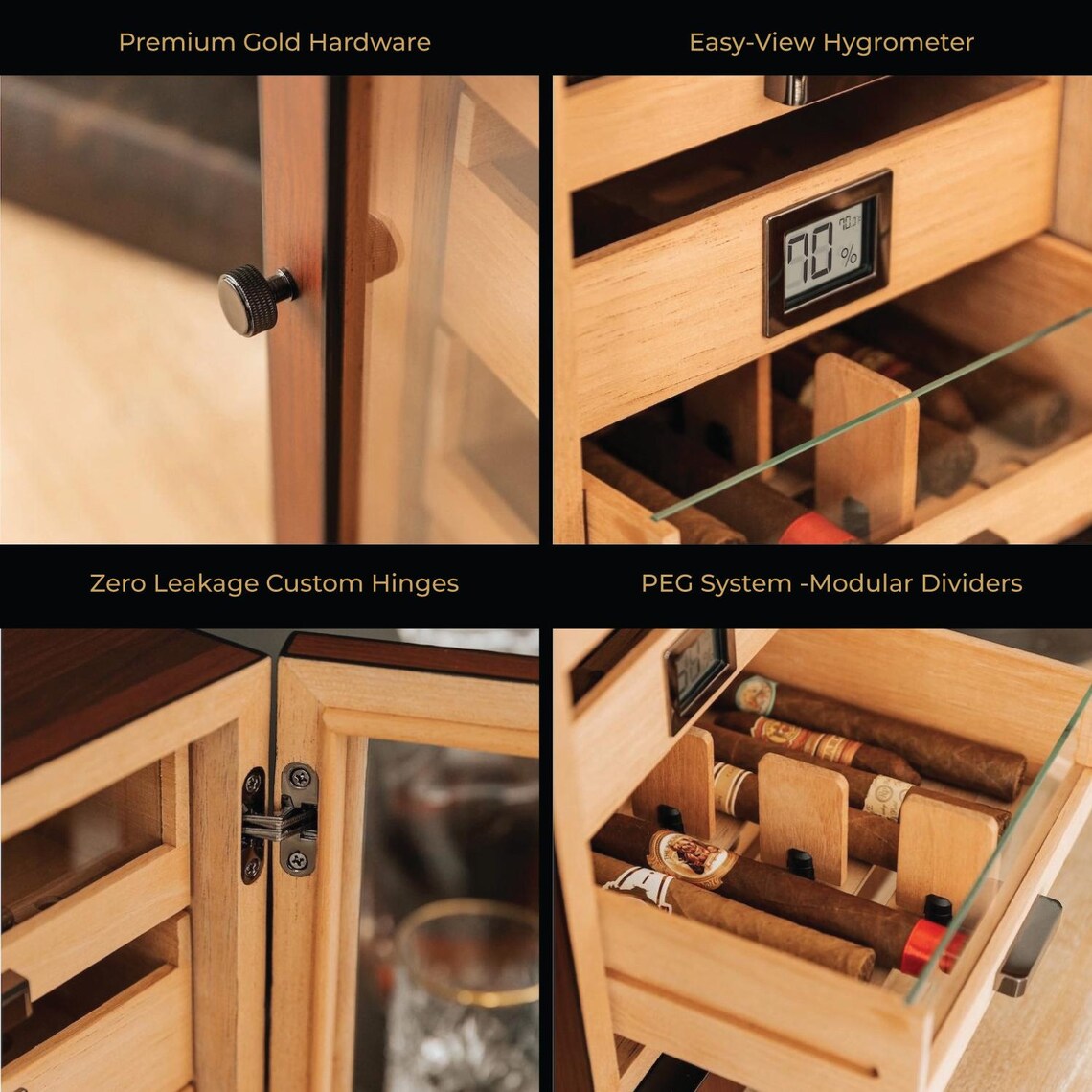 Premium Gold Hardware

Easy-View Hygrometer

70 %

Zero Leakage Custom Hinges

PEG System -Modular Dividers